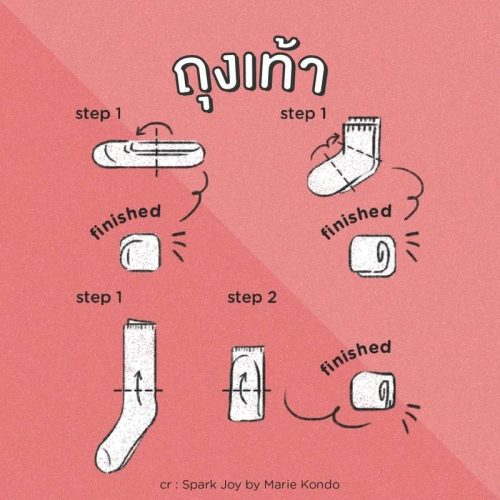 ถุงเท้า

step 1

finished

step 1

finished

step 1

step 2

finished

cr : Spark Joy by Marie Kondo