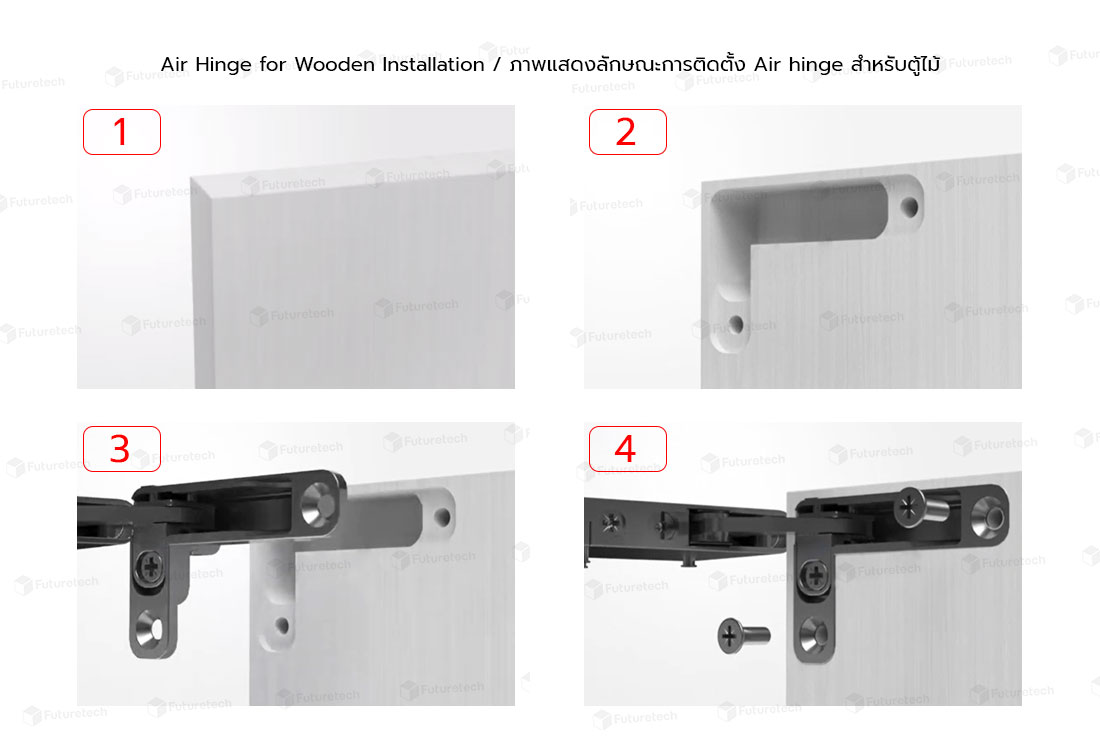 Air Hinge for Wooden Installation / ภาพแสดงลักษณะการติดตั้ง Air hinge สำหรับตู้ไม้

1

2

3

4

Futuretech